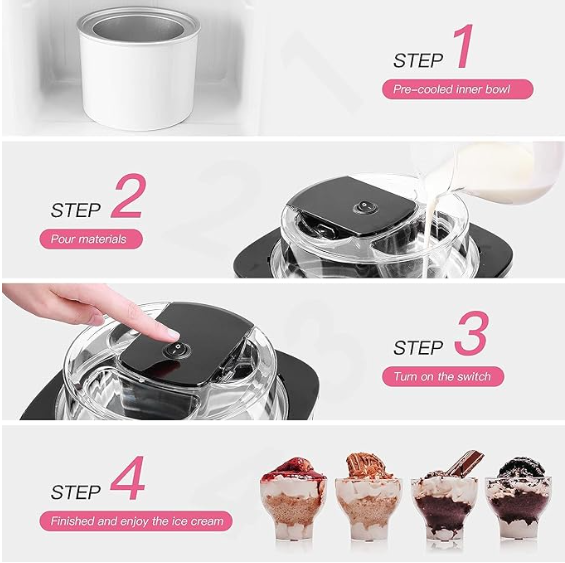 STEP 1
Pre-cooled inner bowl

STEP 2
Pour materials

STEP 3
Turn on the switch

STEP 4
Finished and enjoy the ice cream